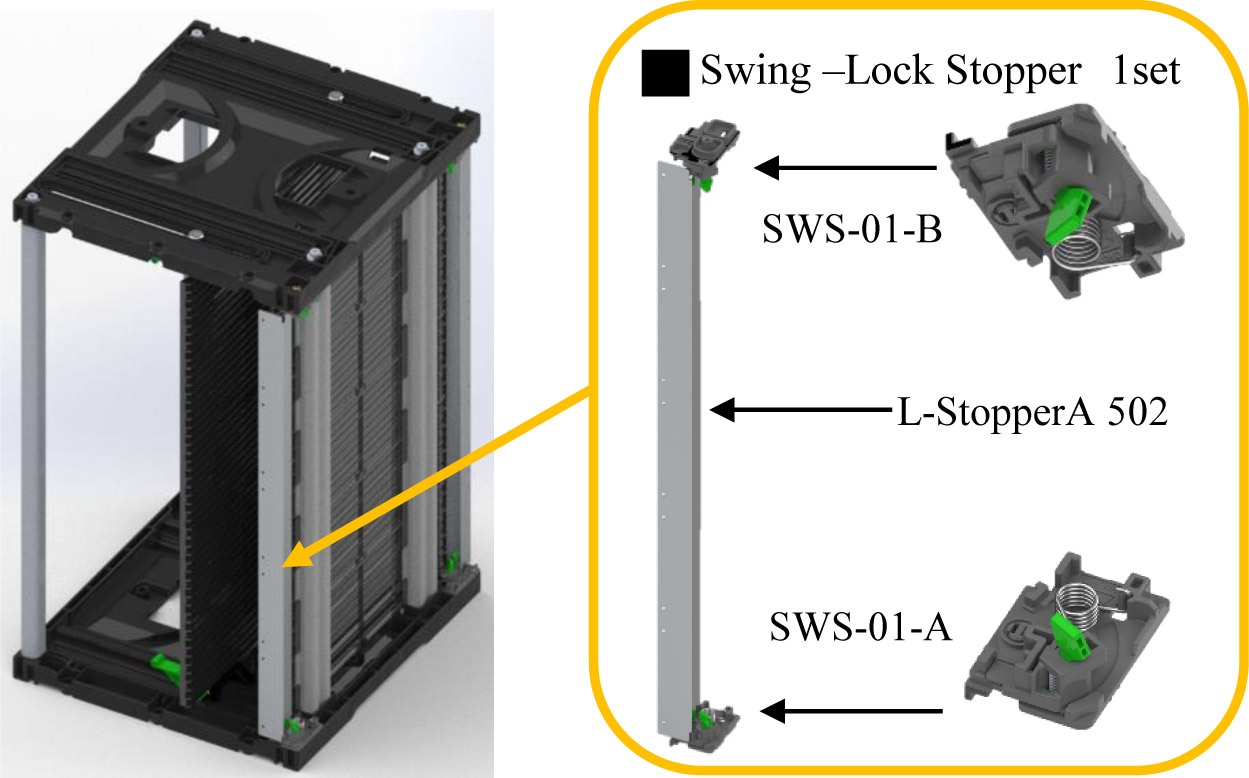 ■ Swing –Lock Stopper 1set

SWS-01-B

L-StopperA 502

SWS-01-A